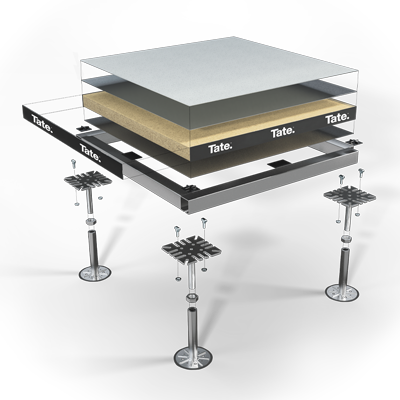 Tate.
Tate.
Tate.
Tate.
Tate.