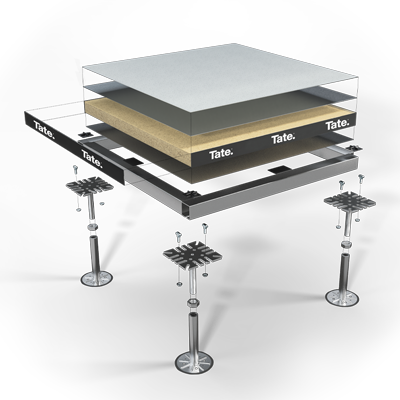 Tate.

Tate.

Tate.

Tate.

Tate.